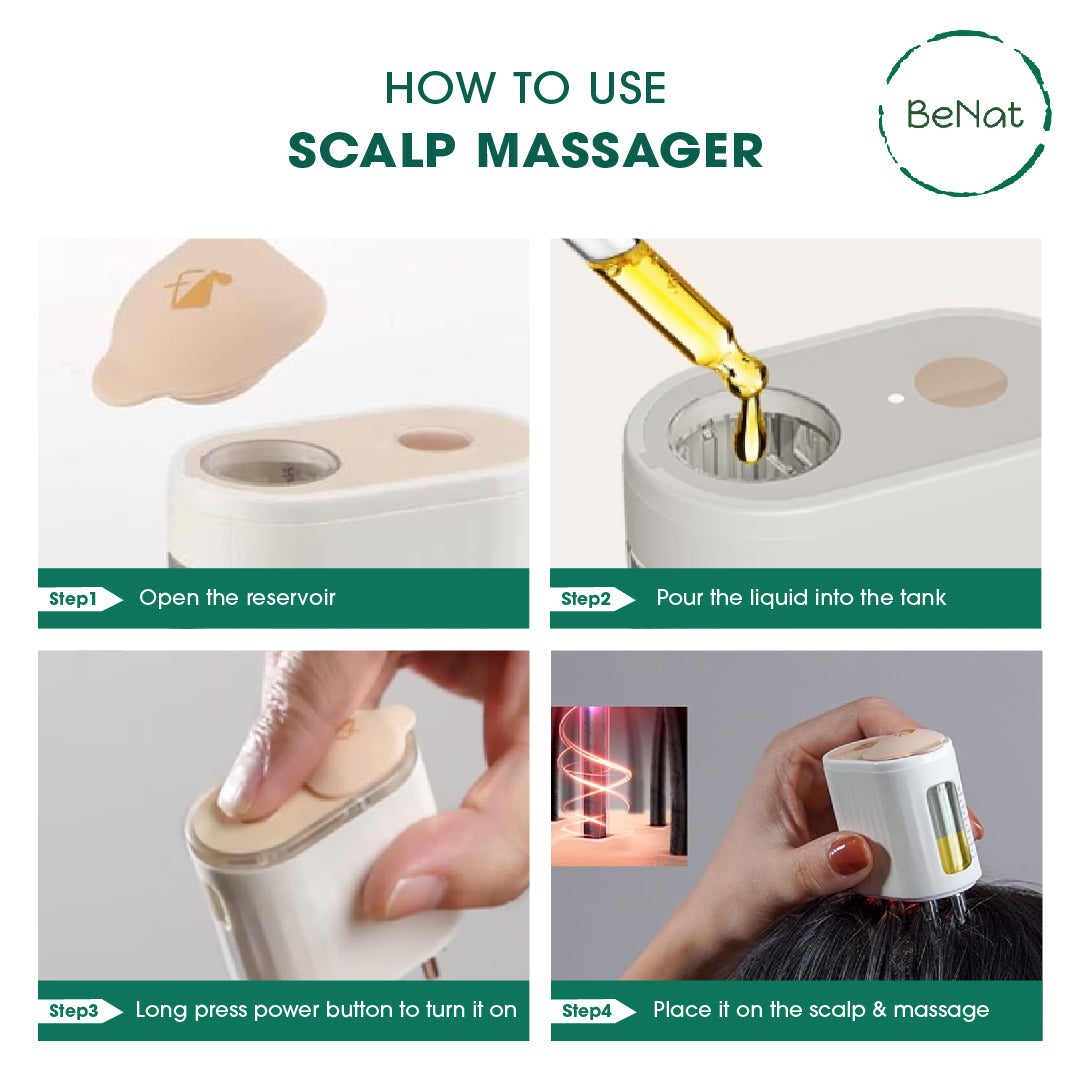 HOW TO USE
SCALP MASSAGER

BeNat

Step1 Open the reservoir

Step2 Pour the liquid into the tank

Step3 Long press power button to turn it on

Step4 Place it on the scalp & massage